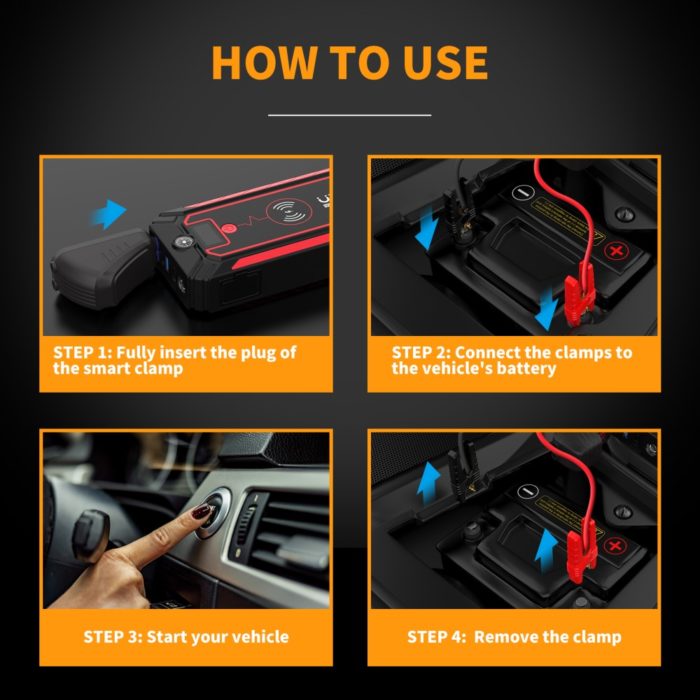 HOW TO USE

STEP 1: Fully insert the plug of the smart clamp

STEP 2: Connect the clamps to the vehicle's battery

STEP 3: Start your vehicle

STEP 4: Remove the clamp